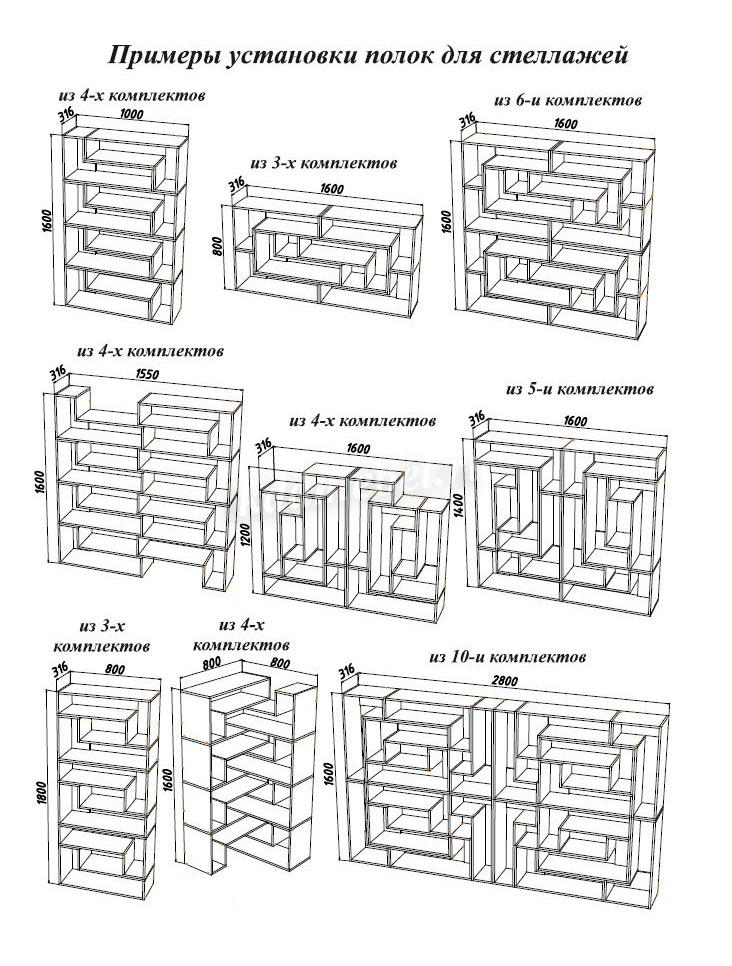 Примеры установки полок для стеллажей

из 4-х комплектов
316
1000
1600

из 3-х комплектов
316
1600
800

из 6-и комплектов
316
1600
1600

из 4-х комплектов
316
1550
1600

из 4-х комплектов
316
1600
1200

из 5-и комплектов
316
1600
1400

из 3-х комплектов
316
800
1800

из 4-х комплектов
800
800
1600

из 10-и комплектов
316
2800
1600